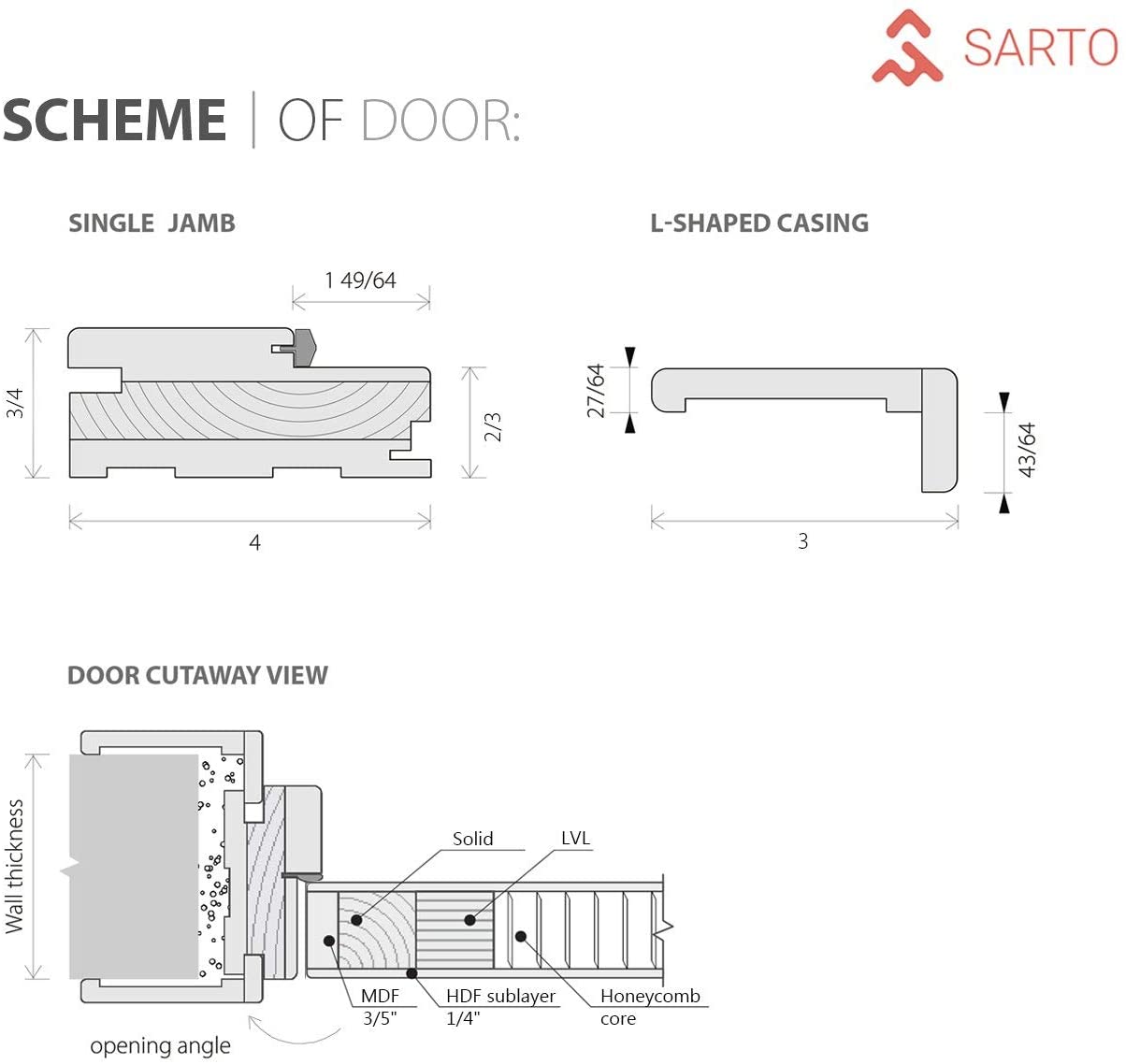 SARTO

SCHEME | OF DOOR:

SINGLE JAMB

1 49/64

3/4

2/3

4

L-SHAPED CASING

27/64

43/64

3

DOOR CUTAWAY VIEW

Wall thickness

Solid

LVL

MDF
3/5"

HDF sublayer
1/4"

Honeycomb
core

opening angle